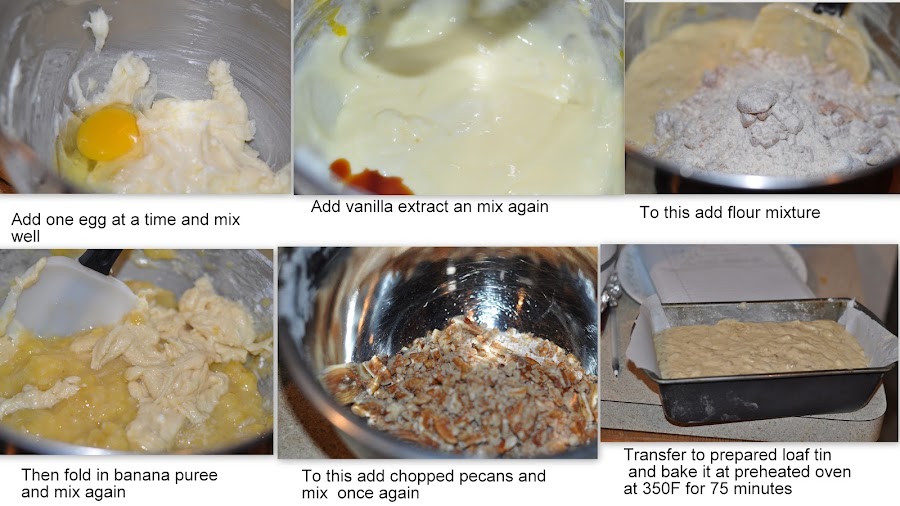 Add one egg at a time and mix well

Add vanilla extract an mix again

To this add flour mixture

Then fold in banana puree and mix again

To this add chopped pecans and mix once again

Transfer to prepared loaf tin and bake it at preheated oven at 350F for 75 minutes